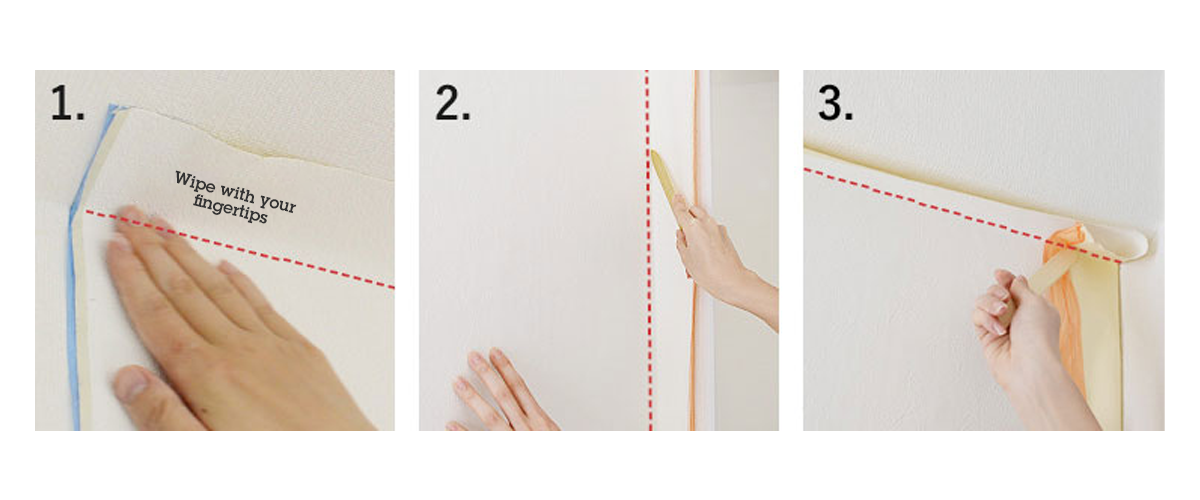 1.

Wipe with your fingertips

2.

3.