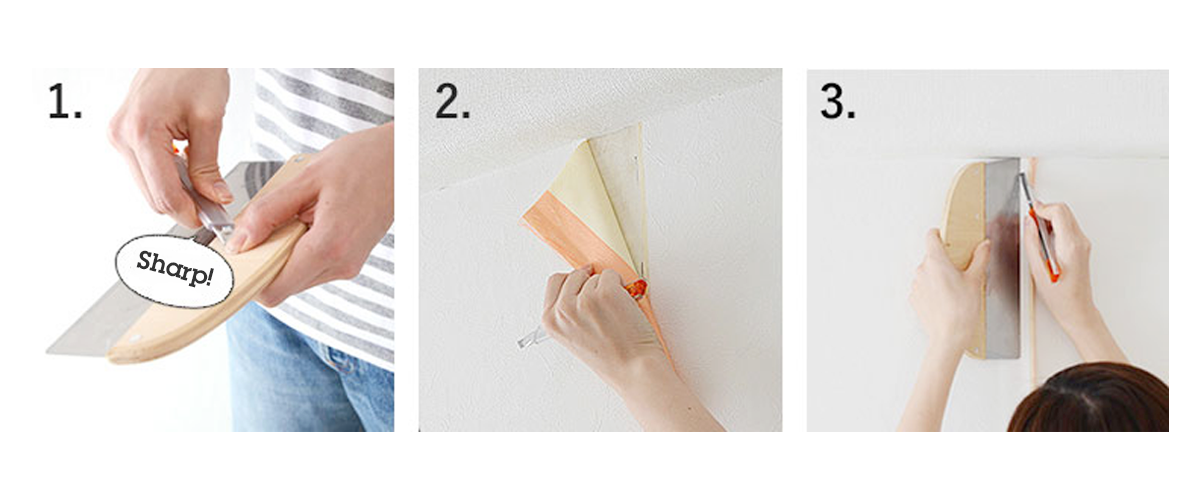 1.

Sharp!

2.

3.