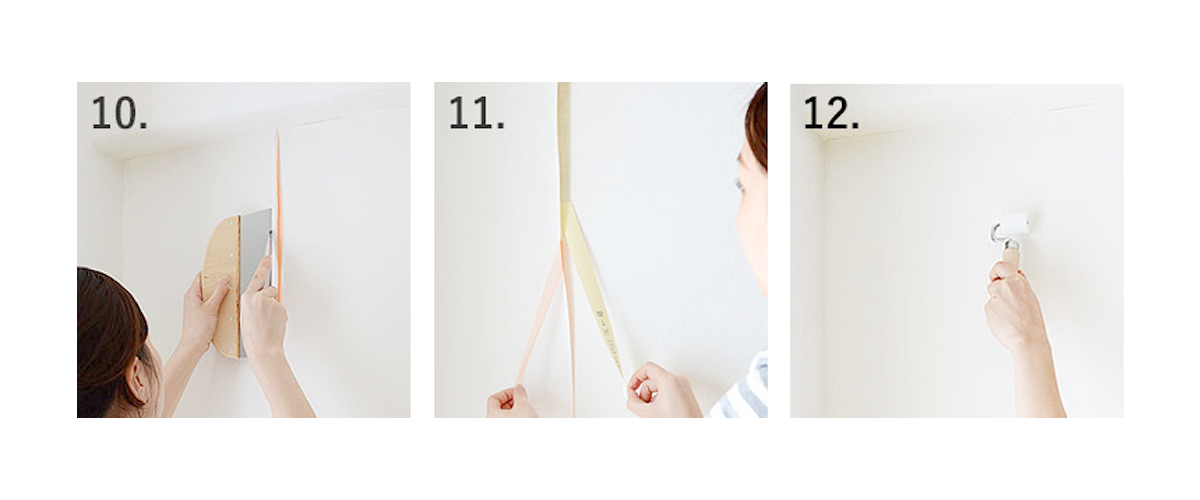 10.

11.

12.