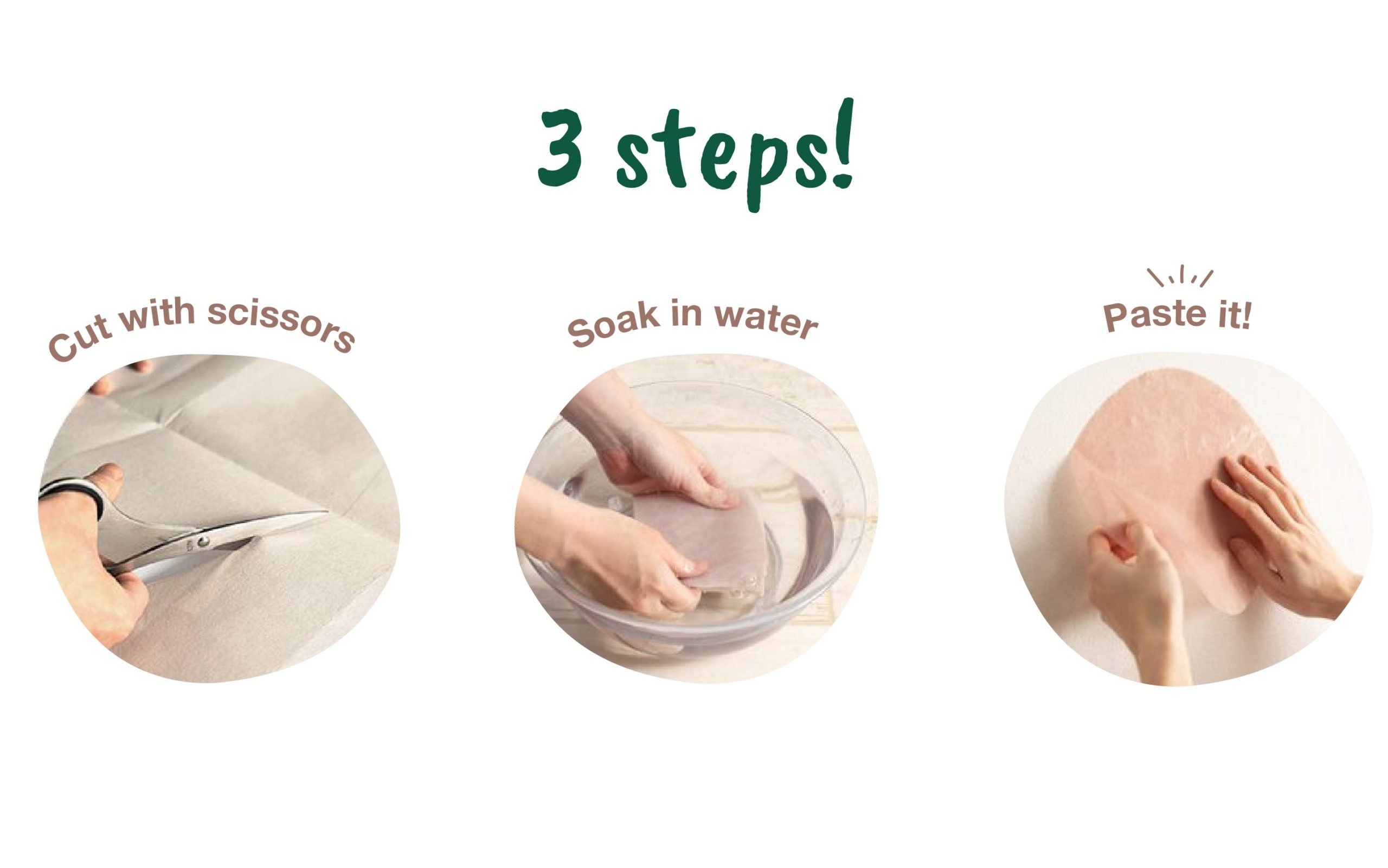 3 steps!

Cut with scissors

Soak in water

Paste it!