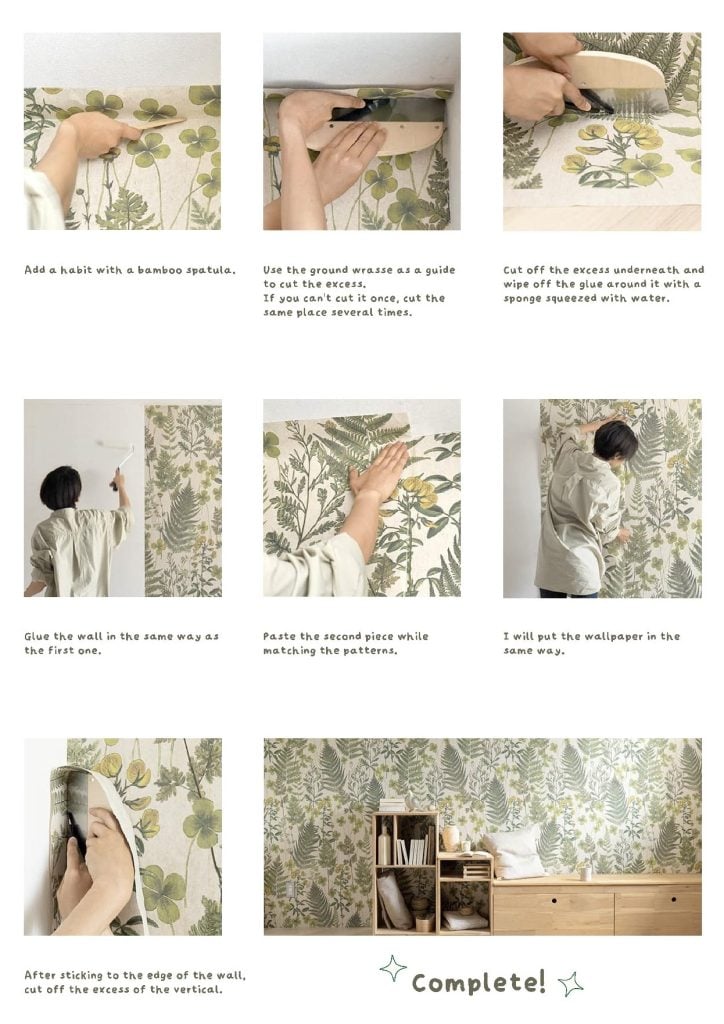 Add a habit with a bamboo spatula.

Use the ground wrasse as a guide to cut the excess.
If you can't cut it once, cut the same place several times.

Cut off the excess underneath and wipe off the glue around it with a sponge squeezed with water.

Glue the wall in the same way as the first one.

Paste the second piece while matching the patterns.

I will put the wallpaper in the same way.

After sticking to the edge of the wall, cut off the excess of the vertical.

Complete!