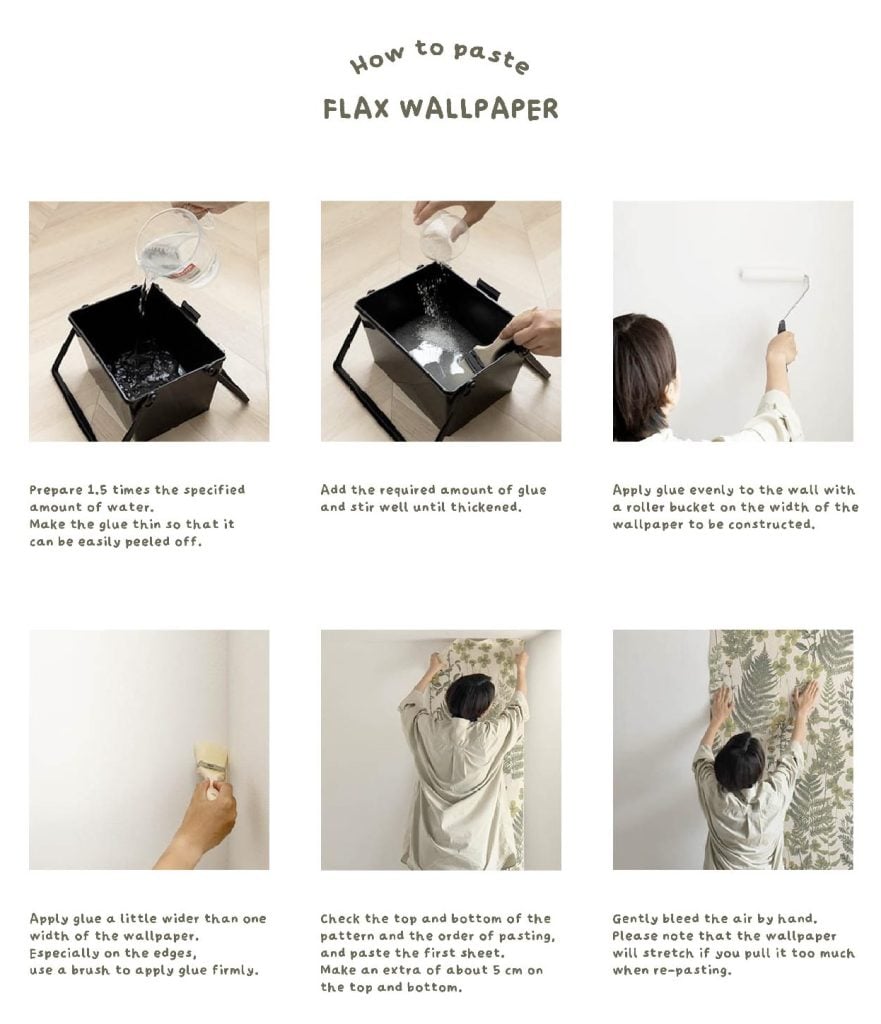 How to paste

FLAX WALLPAPER

Prepare 1.5 times the specified amount of water.
Make the glue thin so that it can be easily peeled off.

Add the required amount of glue and stir well until thickened.

Apply glue evenly to the wall with a roller bucket on the width of the wallpaper to be constructed.

Apply glue a little wider than one width of the wallpaper.
Especially on the edges, use a brush to apply glue firmly.

Check the top and bottom of the pattern and the order of pasting, and paste the first sheet.
Make an extra of about 5 cm on the top and bottom.

Gently bleed the air by hand.
Please note that the wallpaper will stretch if you pull it too much when re-pasting.