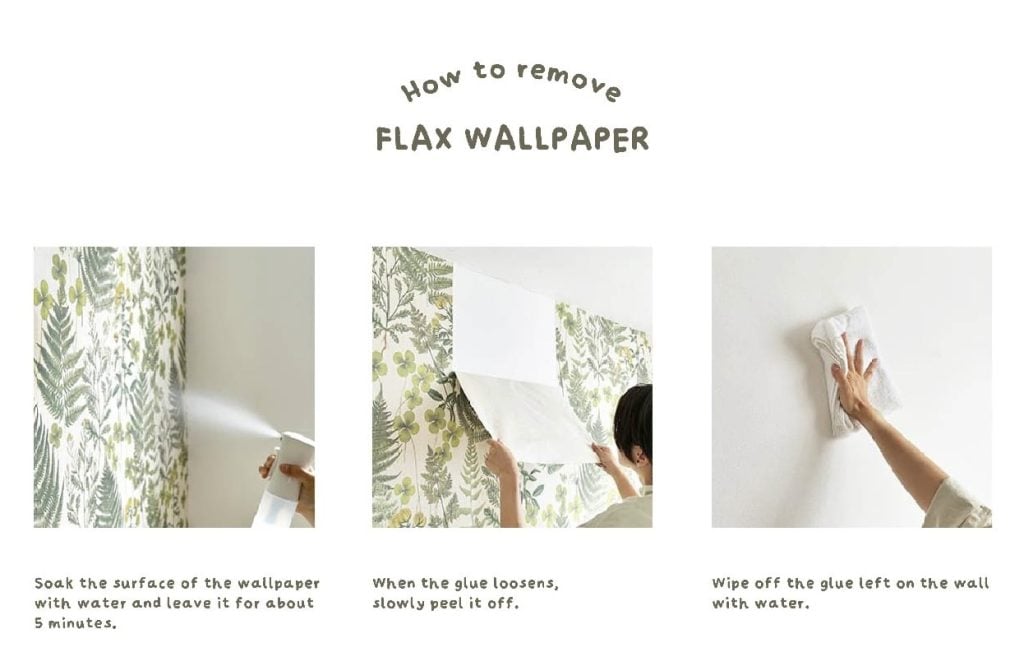 How to remove
FLAX WALLPAPER

Soak the surface of the wallpaper with water and leave it for about 5 minutes.

When the glue loosens, slowly peel it off.

Wipe off the glue left on the wall with water.