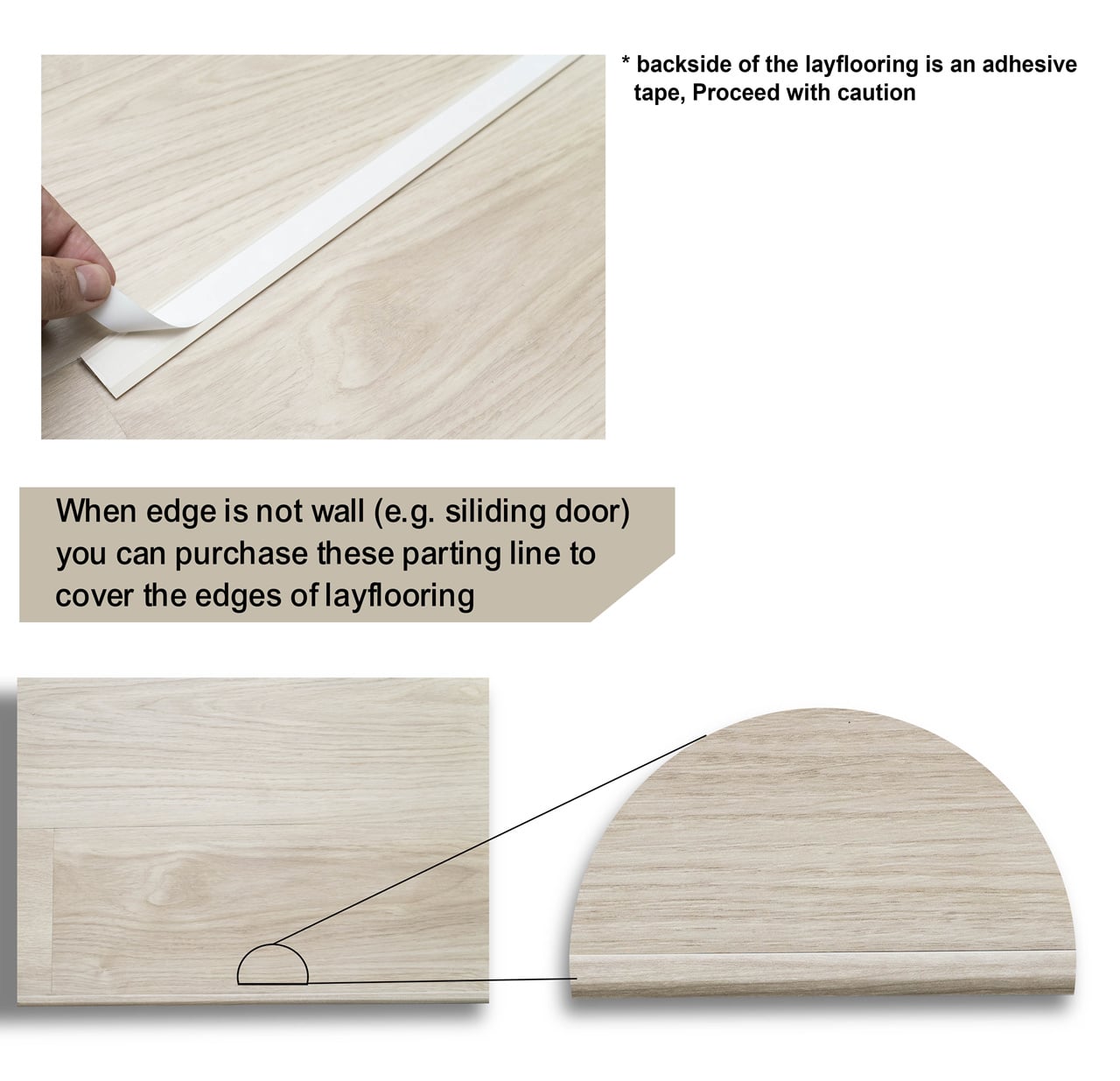 * backside of the layflooring is an adhesive tape, Proceed with caution

When edge is not wall (e.g. siliding door) you can purchase these parting line to cover the edges of layflooring