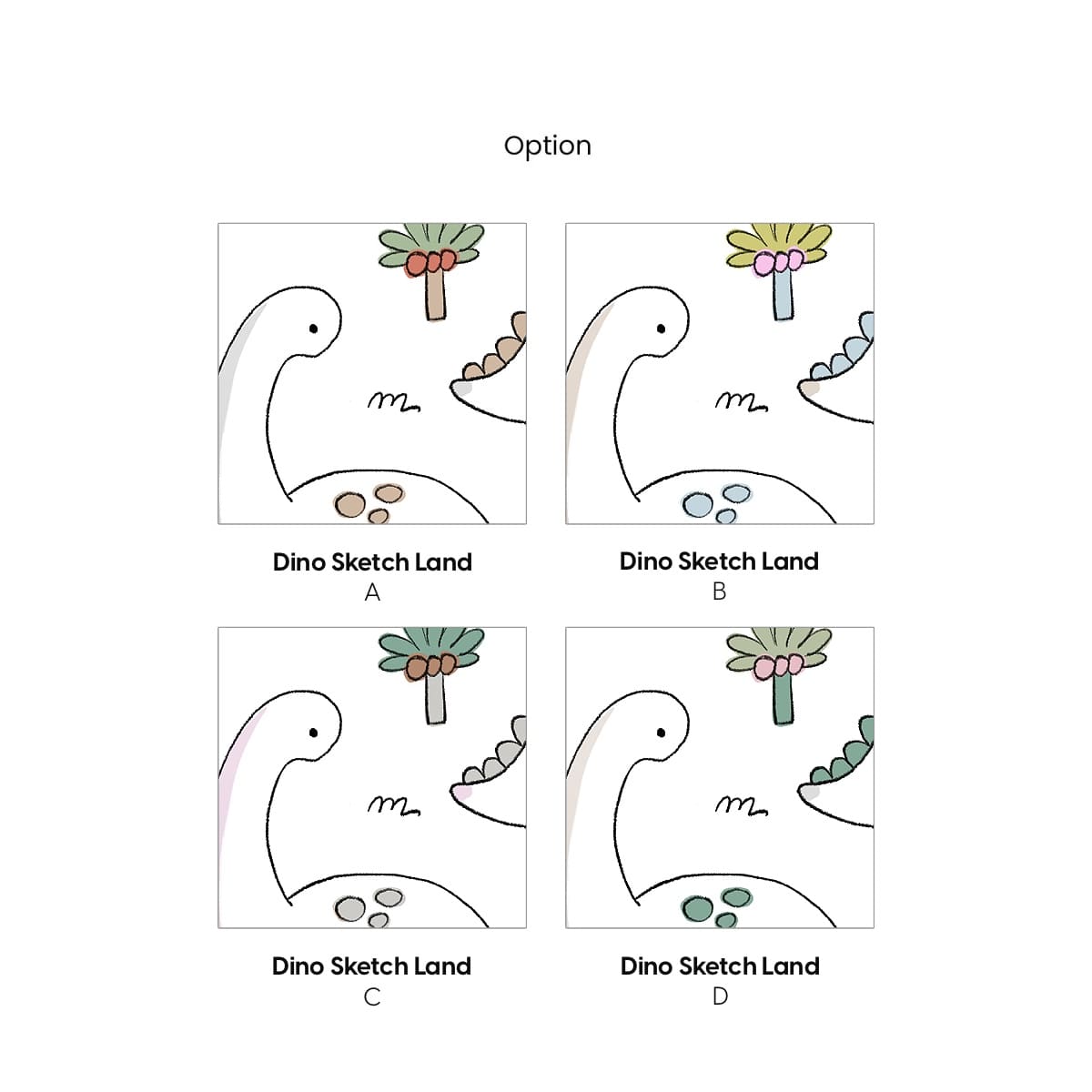 Option

Dino Sketch Land
A

Dino Sketch Land
B

Dino Sketch Land
C

Dino Sketch Land
D