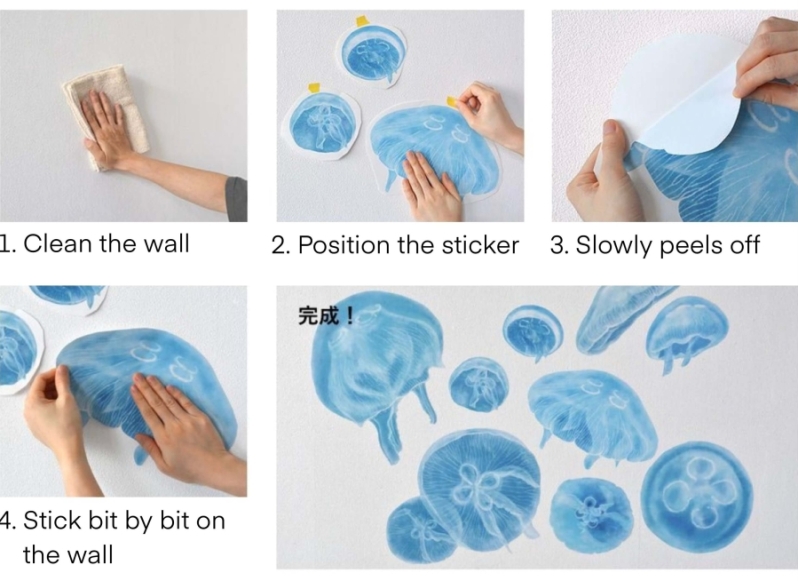 1. Clean the wall

2. Position the sticker

3. Slowly peels off

4. Stick bit by bit on the wall

完成！